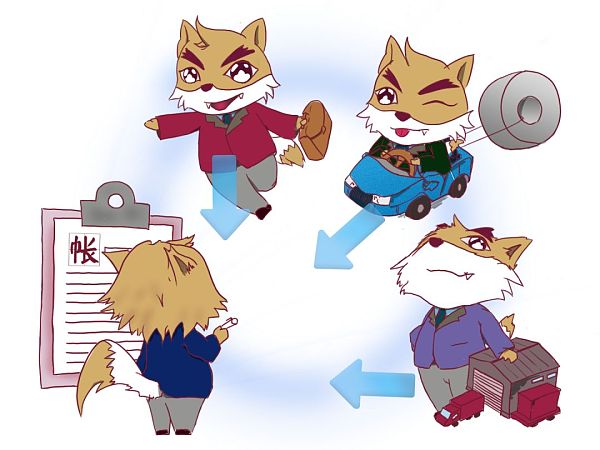 帐